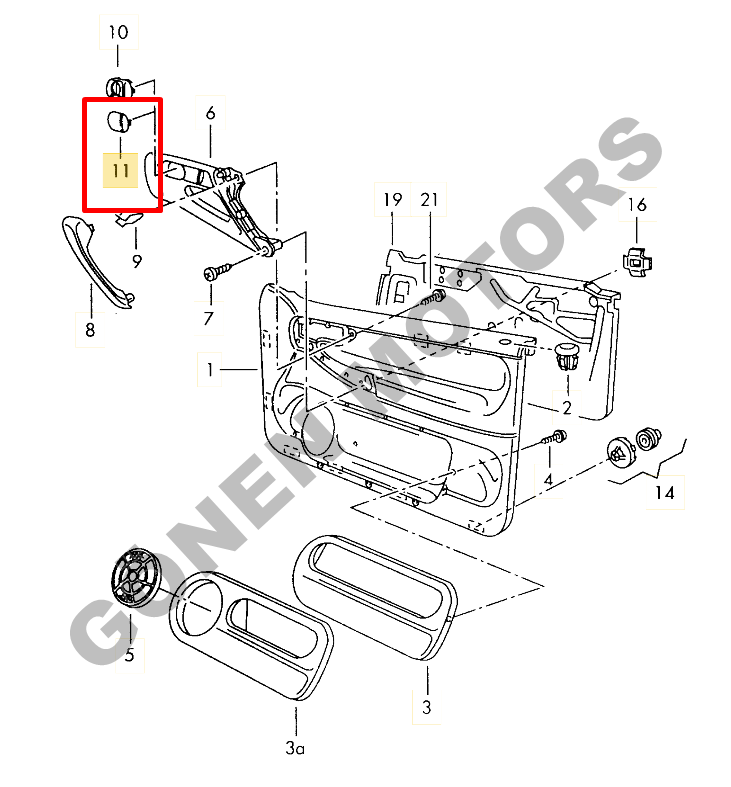 10
11
6
9
8
7
19
21
16
1
2
4
14
5
3
3a
GONEN MOTORS